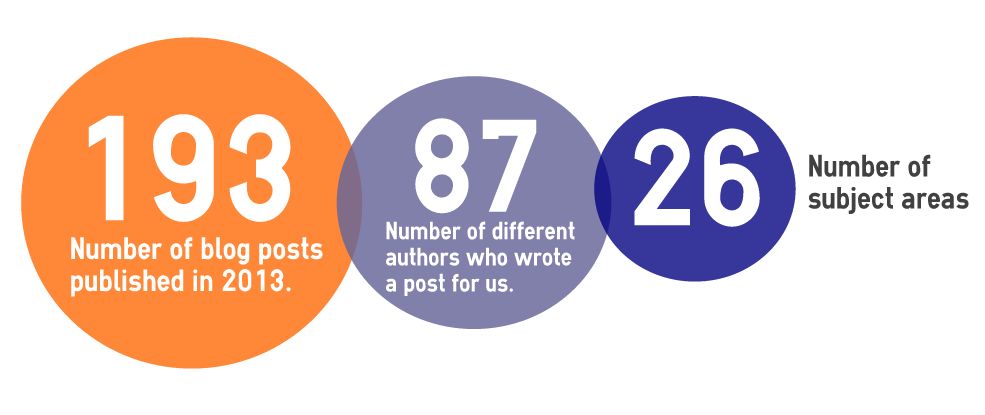 193
Number of blog posts published in 2013.

87
Number of different authors who wrote a post for us.

26
Number of subject areas